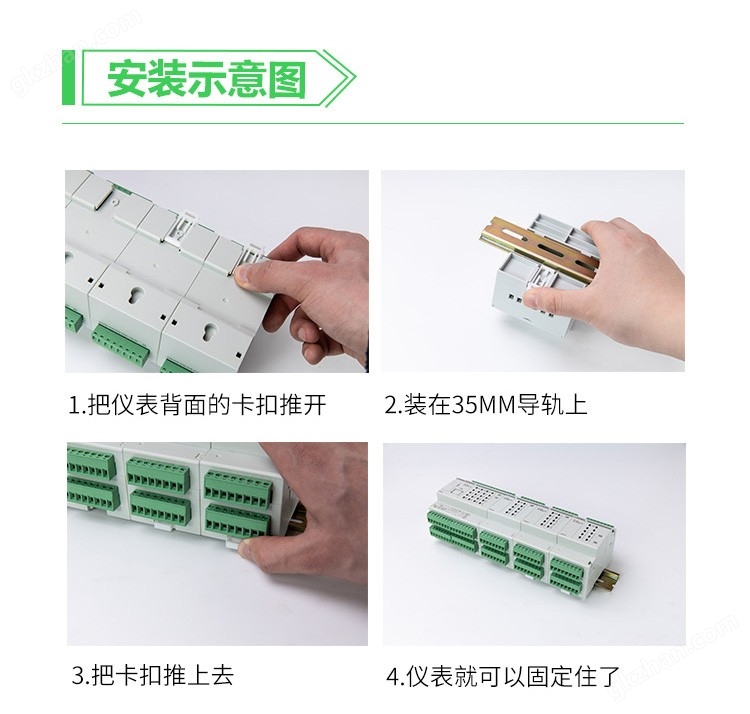 gkzhan.com

安装示意图

1.把仪表背面的卡扣推开

2.装在35MM导轨上

3.把卡扣推上去

4.仪表就可以固定住了

gkzhan.com